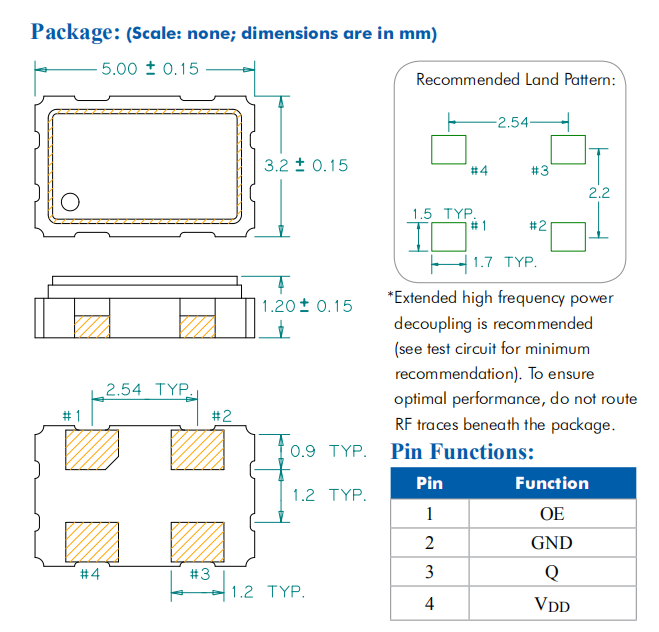 Package: (Scale: none; dimensions are in mm)

5.00 ± 0.15

3.2 ± 0.15

1.20 ± 0.15

2.54 TYP.

#1 #2

0.9 TYP.

1.2 TYP.

#4 #3

1.2 TYP.

Recommended Land Pattern:

2.54

#4 #3

2.2

1.5 TYP. #1 #2

1.7 TYP.

*Extended high frequency power decoupling is recommended (see test circuit for minimum recommendation). To ensure optimal performance, do not route RF traces beneath the package.

Pin Functions:

| Pin | Function |
|---|---|
| 1 | OE |
| 2 | GND |
| 3 | Q |
| 4 | $V_{DD}$ |