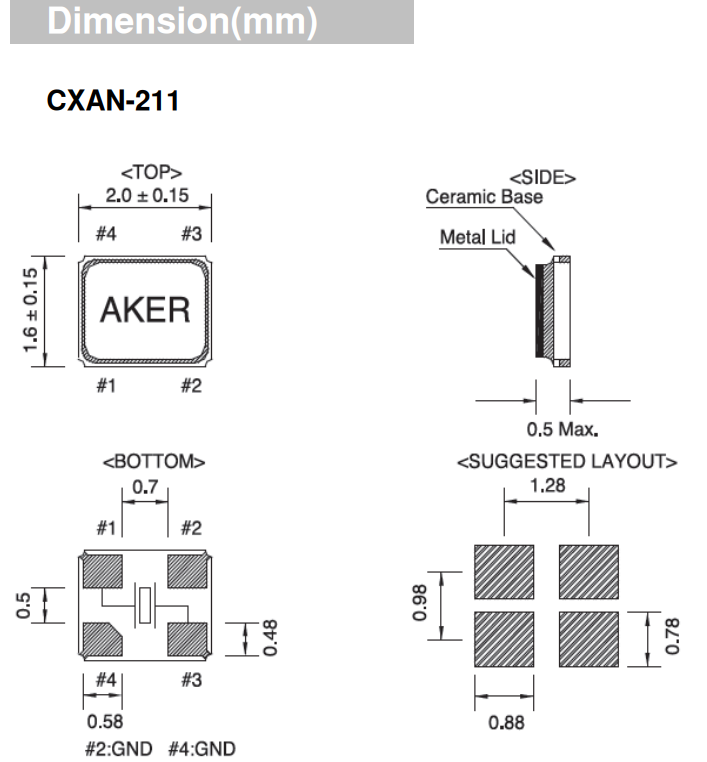 Dimension(mm)

CXAN-211

<TOP>
$2.0 \pm 0.15$
#4 #3
$1.6 \pm 0.15$
AKER
#1 #2

<SIDE>
Ceramic Base
Metal Lid
0.5 Max.

<BOTTOM>
0.7
#1 #2
0.5
0.48
#4 #3
0.58
#2:GND #4:GND

<SUGGESTED LAYOUT>
1.28
0.98
0.78
0.88