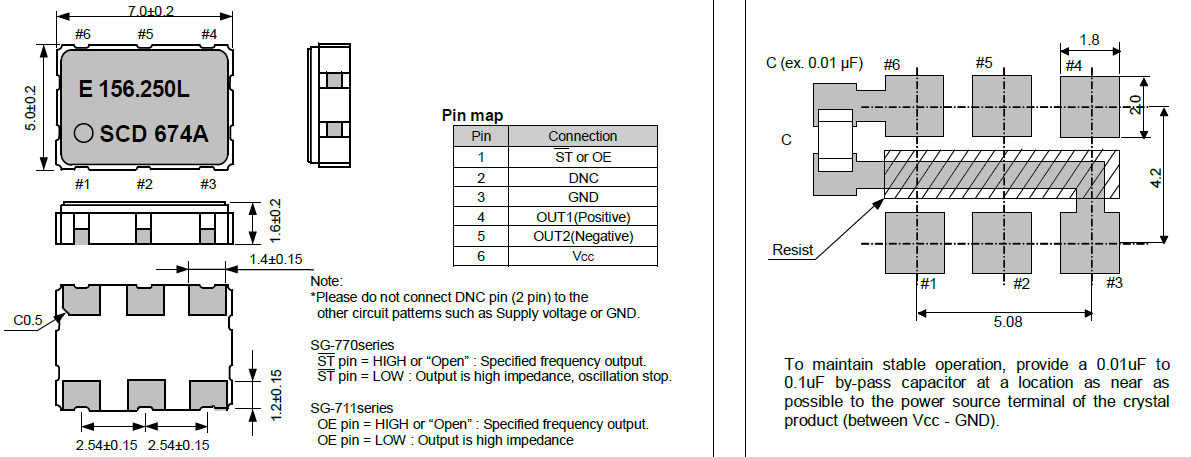 7.0±0.2

#6 #5 #4

5.0±0.2

E 156.250L

SCD 674A

#1 #2 #3

1.6±0.2

1.4±0.15

C0.5

1.2±0.15

2.54±0.15 2.54±0.15

Pin map

| Pin | Connection |
|---|---|
| 1 | $\overline{ST}$ or OE |
| 2 | DNC |
| 3 | GND |
| 4 | OUT1(Positive) |
| 5 | OUT2(Negative) |
| 6 | Vcc |

Note:
*Please do not connect DNC pin (2 pin) to the other circuit patterns such as Supply voltage or GND.

SG-770series
$\overline{ST}$ pin = HIGH or "Open" : Specified frequency output.
$\overline{ST}$ pin = LOW : Output is high impedance, oscillation stop.

SG-711series
OE pin = HIGH or "Open" : Specified frequency output.
OE pin = LOW : Output is high impedance

C (ex. 0.01 μF)

#6 #5 #4

1.8

2.0

C

4.2

Resist

#1 #2 #3

5.08

To maintain stable operation, provide a 0.01uF to 0.1uF by-pass capacitor at a location as near as possible to the power source terminal of the crystal product (between Vcc - GND).