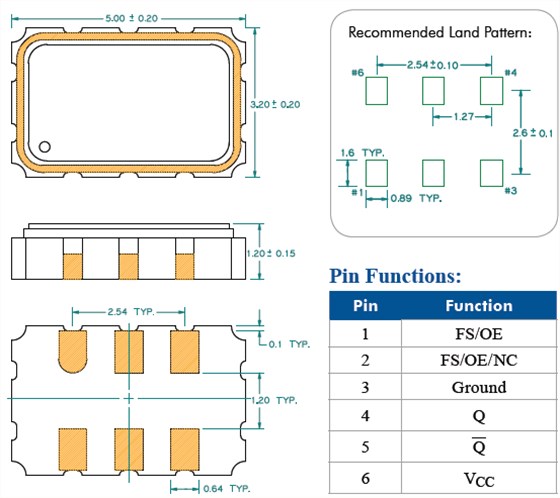 5.00 ± 0.20

3.20 ± 0.20

1.20 ± 0.15

2.54 TYP.

0.1 TYP.

1.20 TYP.

0.64 TYP.

Recommended Land Pattern:

2.54 ± 0.10

#6

#4

1.27

2.6 ± 0.1

1.6 TYP.

#1

0.89 TYP.

#3

Pin Functions:

| Pin | Function |
|---|---|
| 1 | FS/OE |
| 2 | FS/OE/NC |
| 3 | Ground |
| 4 | Q |
| 5 | $\overline{Q}$ |
| 6 | $V_{CC}$ |